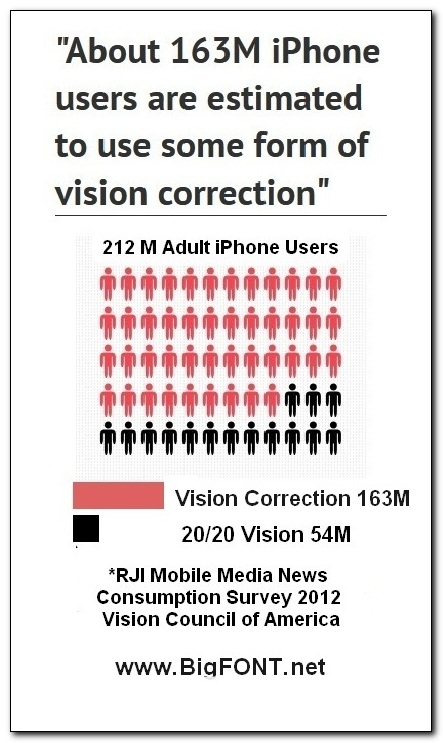 "About 163M iPhone users are estimated to use some form of vision correction"

212 M Adult iPhone Users

Vision Correction 163M

20/20 Vision 54M

*RJI Mobile Media News Consumption Survey 2012 Vision Council of America

www.BigFONT.net